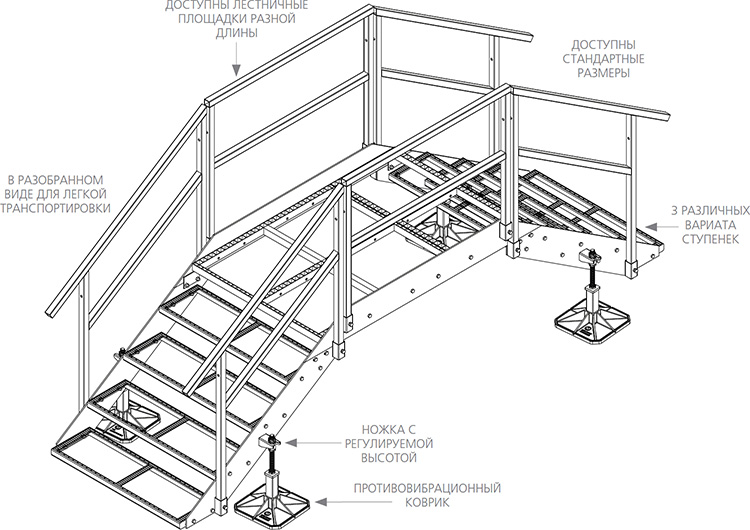 ДОСТУПНЫ ЛЕСТНИЧНЫЕ ПЛОЩАДКИ РАЗНОЙ ДЛИНЫ

ДОСТУПНЫ СТАНДАРТНЫЕ РАЗМЕРЫ

В РАЗОБРАННОМ ВИДЕ ДЛЯ ЛЕГКОЙ ТРАНСПОРТИРОВКИ

3 РАЗЛИЧНЫХ ВАРИАТА СТУПЕНЕК

НОЖКА С РЕГУЛИРУЕМОЙ ВЫСОТОЙ

ПРОТИВОВИБРАЦИОННЫЙ КОВРИК