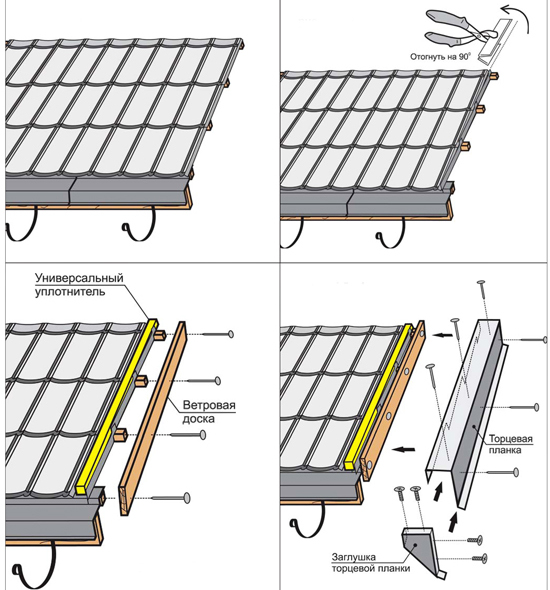 Отогнуть на 90°

Универсальный уплотнитель

Ветровая доска

Торцевая планка

Заглушка торцевой планки